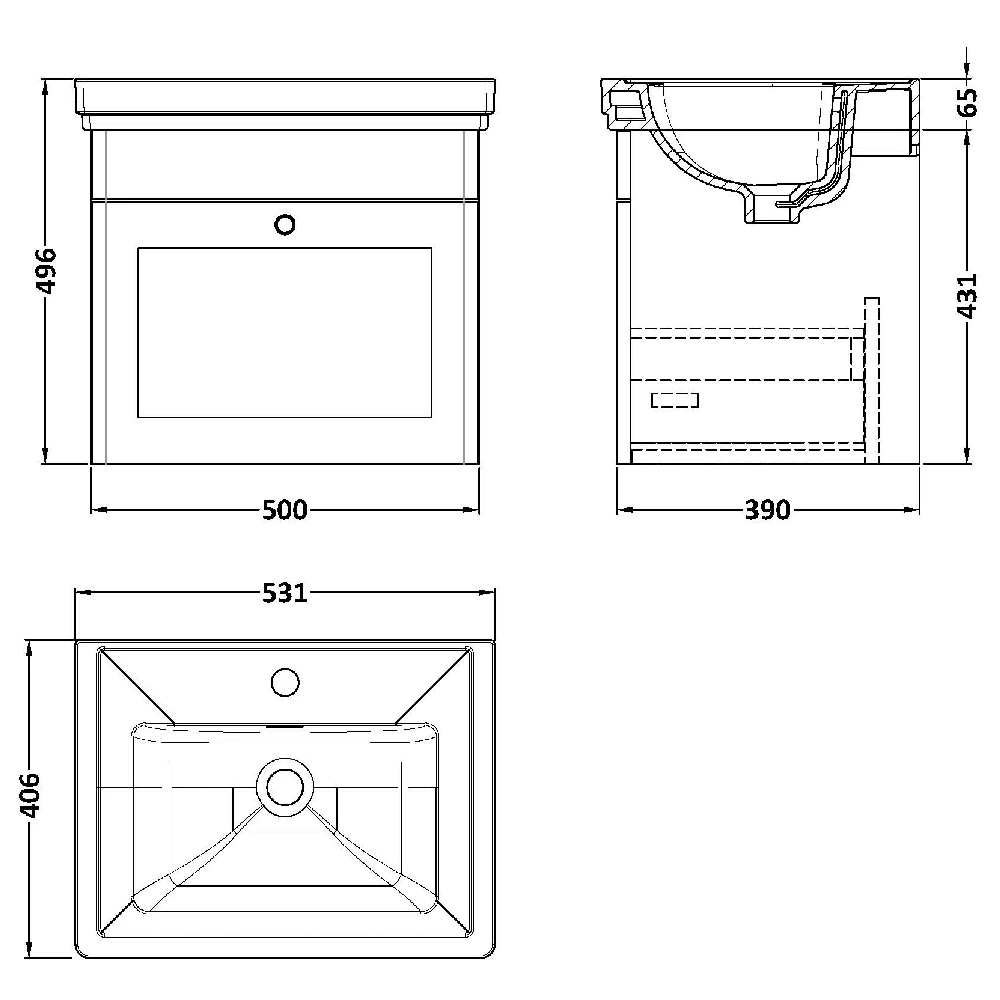 496
500
65
431
390
531
406